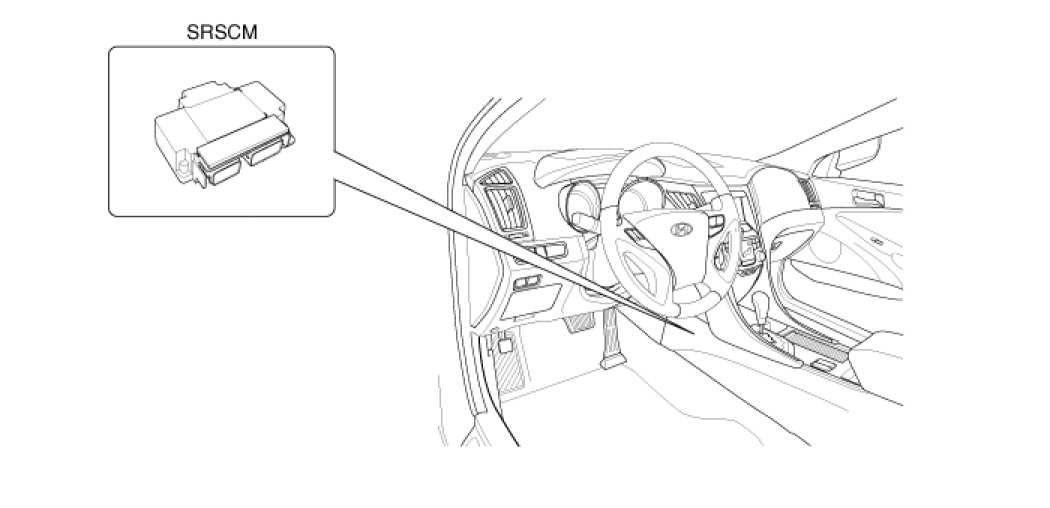 SRSCM