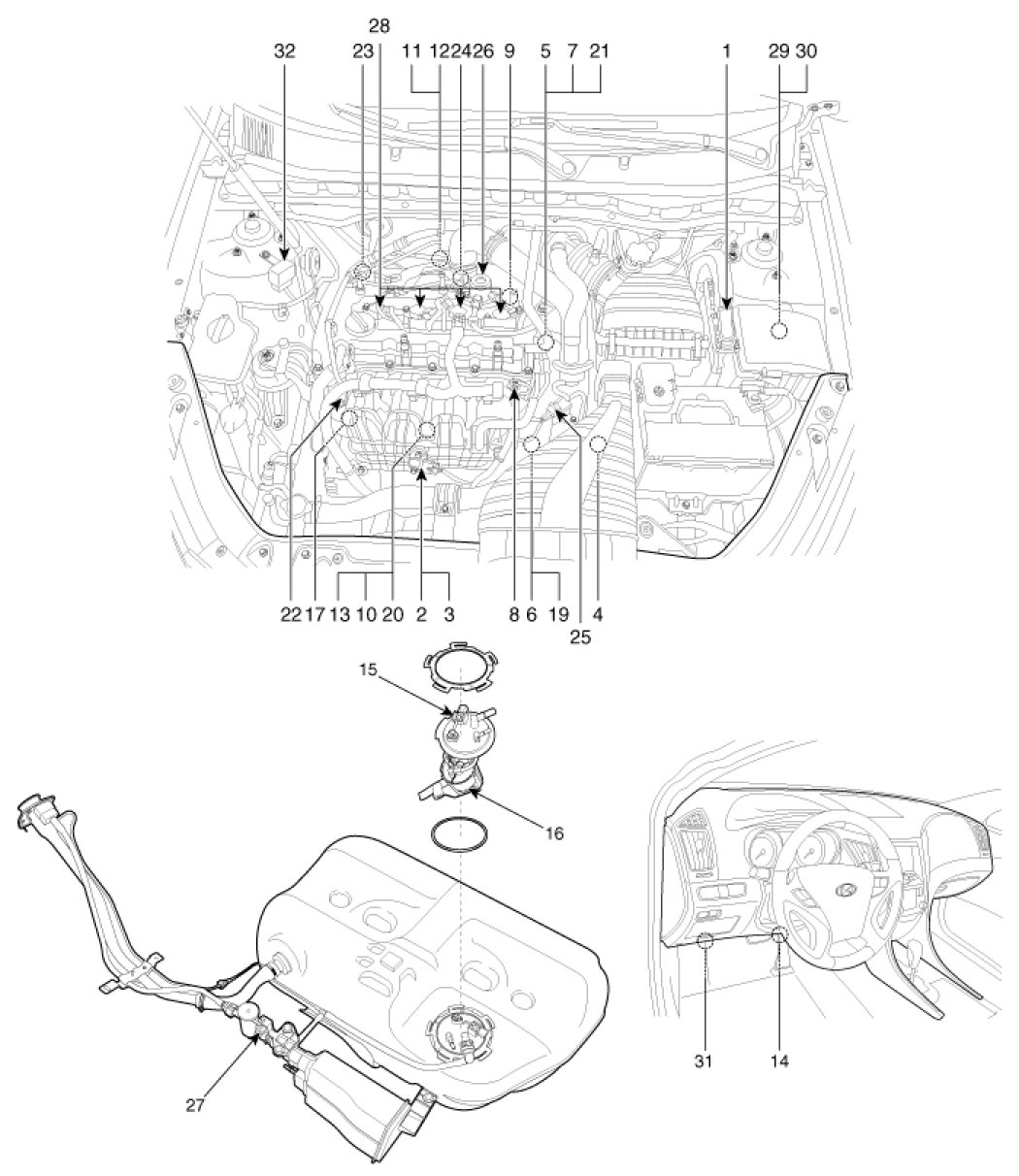 28
32 23 11 12 24 26 9 5 7 21 1 29 30

22 17 13 10 20 2 3 8 6 19 4
25

15

16

27

31 14