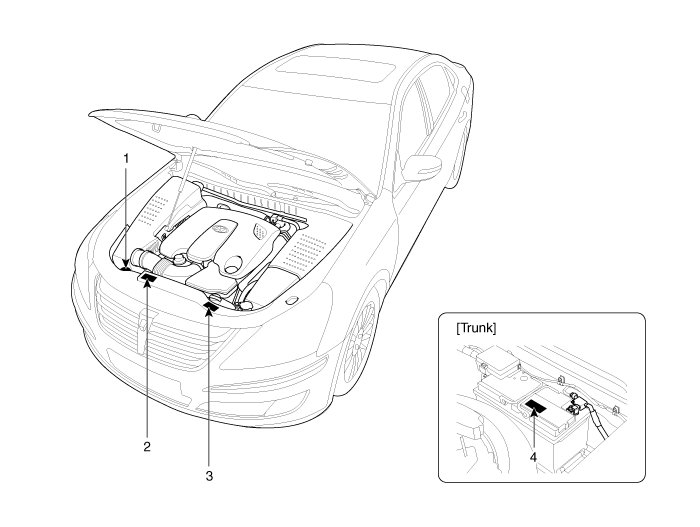 1

2

3

[Trunk]

4