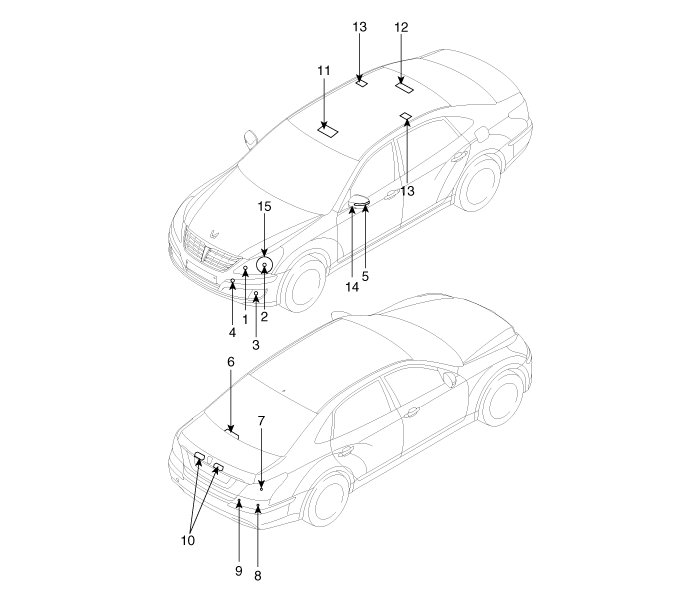 13
12
11
13
15
14
5
1
2
4
3
6
7
10
9
8