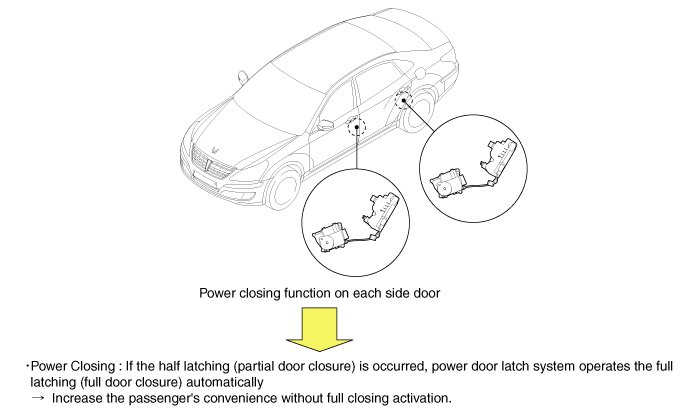 Power closing function on each side door

·Power Closing : If the half latching (partial door closure) is occurred, power door latch system operates the full latching (full door closure) automatically
→ Increase the passenger's convenience without full closing activation.