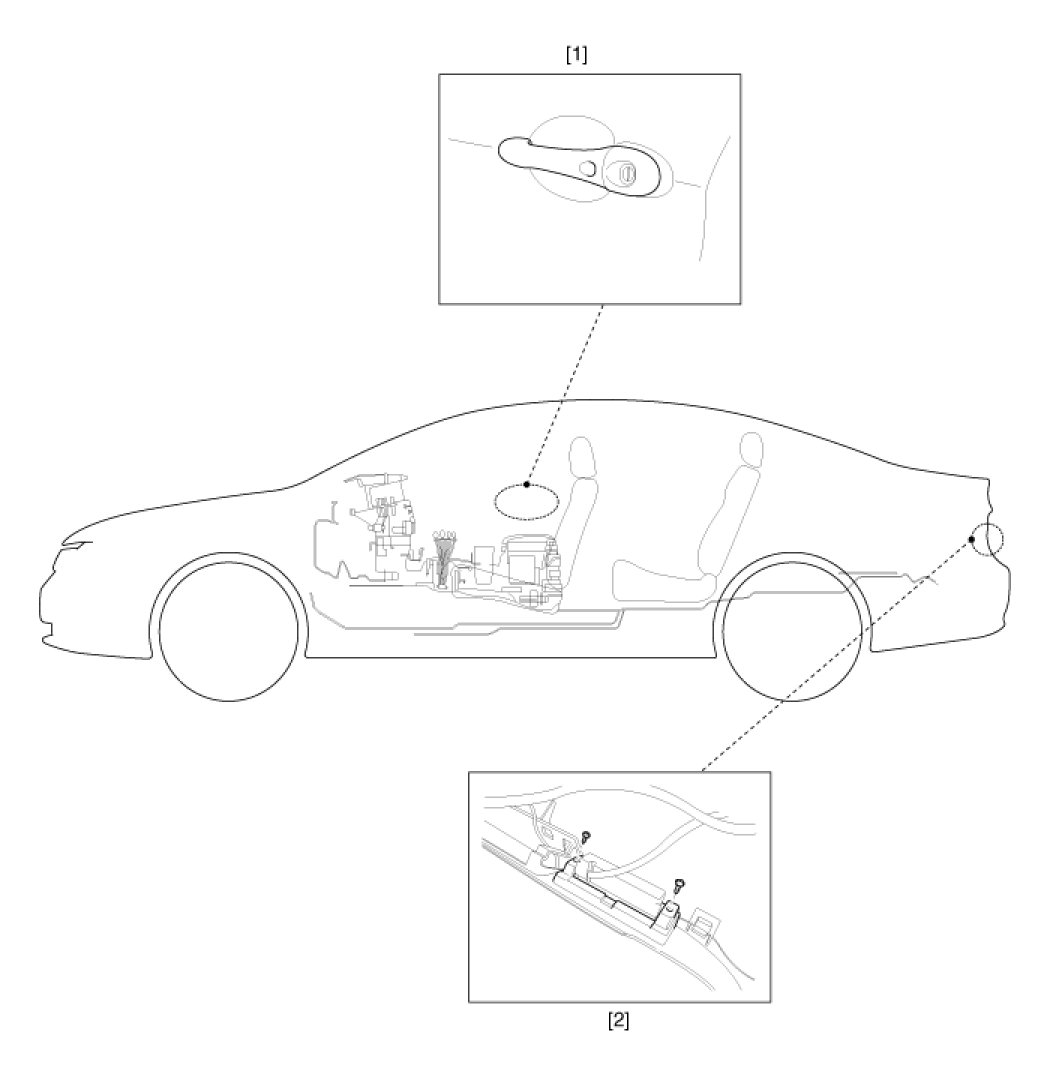 [1]

[2]