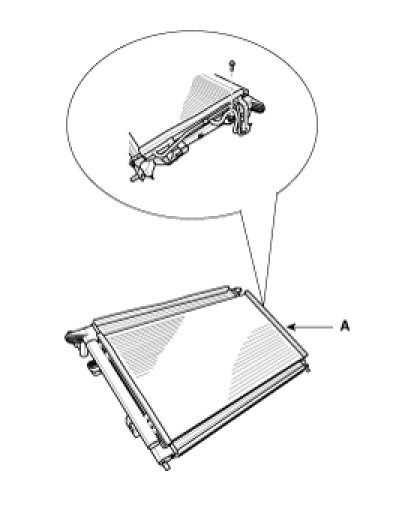 A