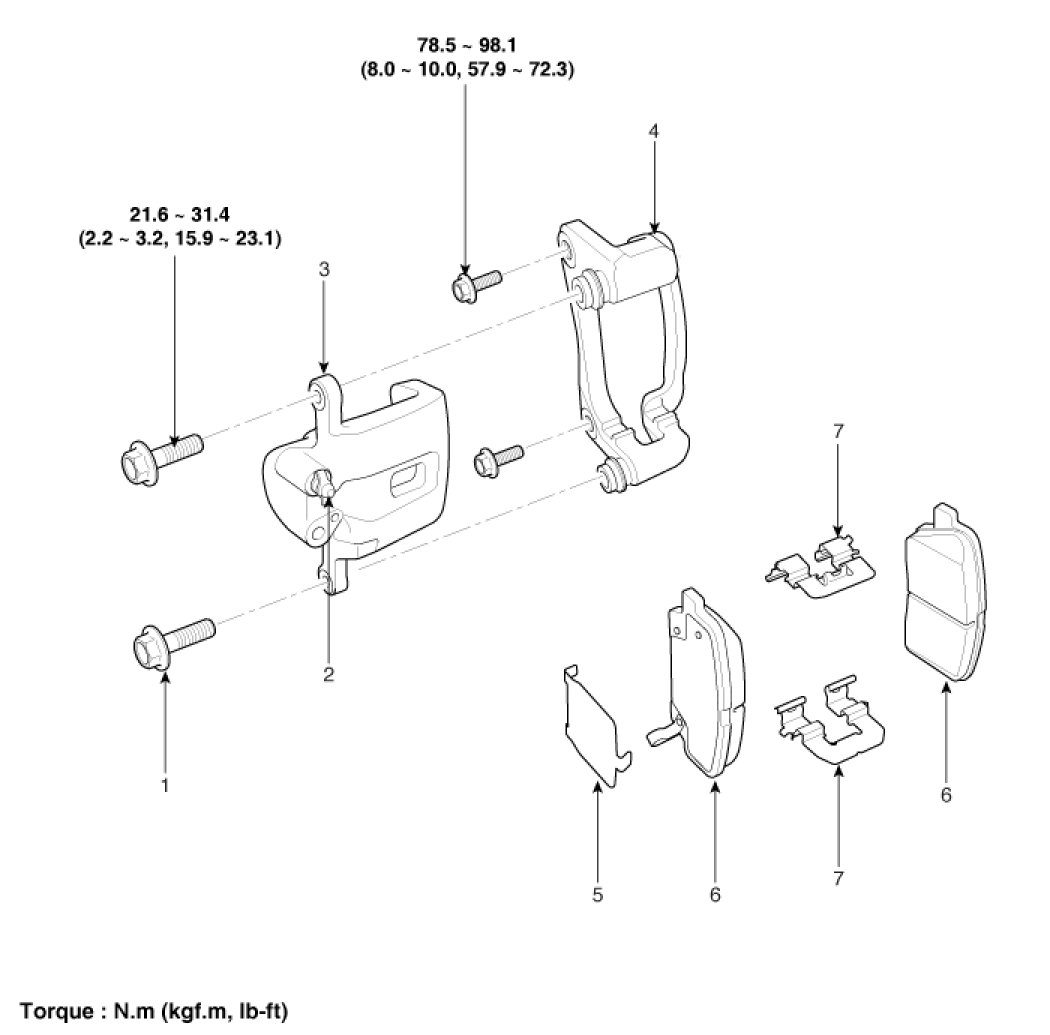 78.5 ~ 98.1
(8.0 ~ 10.0, 57.9 ~ 72.3)

4

21.6 ~ 31.4
(2.2 ~ 3.2, 15.9 ~ 23.1)

3

7

2

1

5

6

7

6

Torque : N.m (kgf.m, lb-ft)