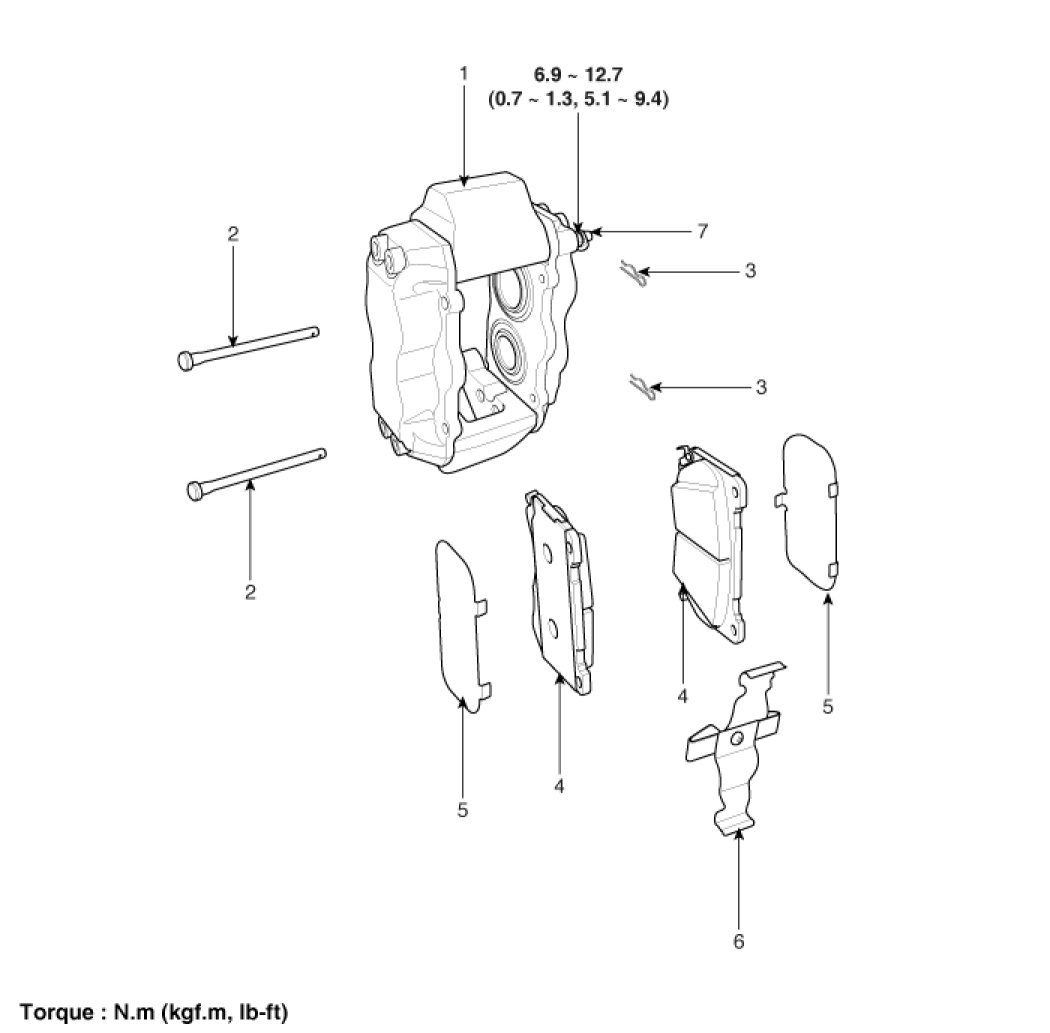 1

6.9 ~ 12.7
(0.7 ~ 1.3, 5.1 ~ 9.4)

2

7

3

3

2

4

5

5

4

6

Torque : N.m (kgf.m, lb-ft)