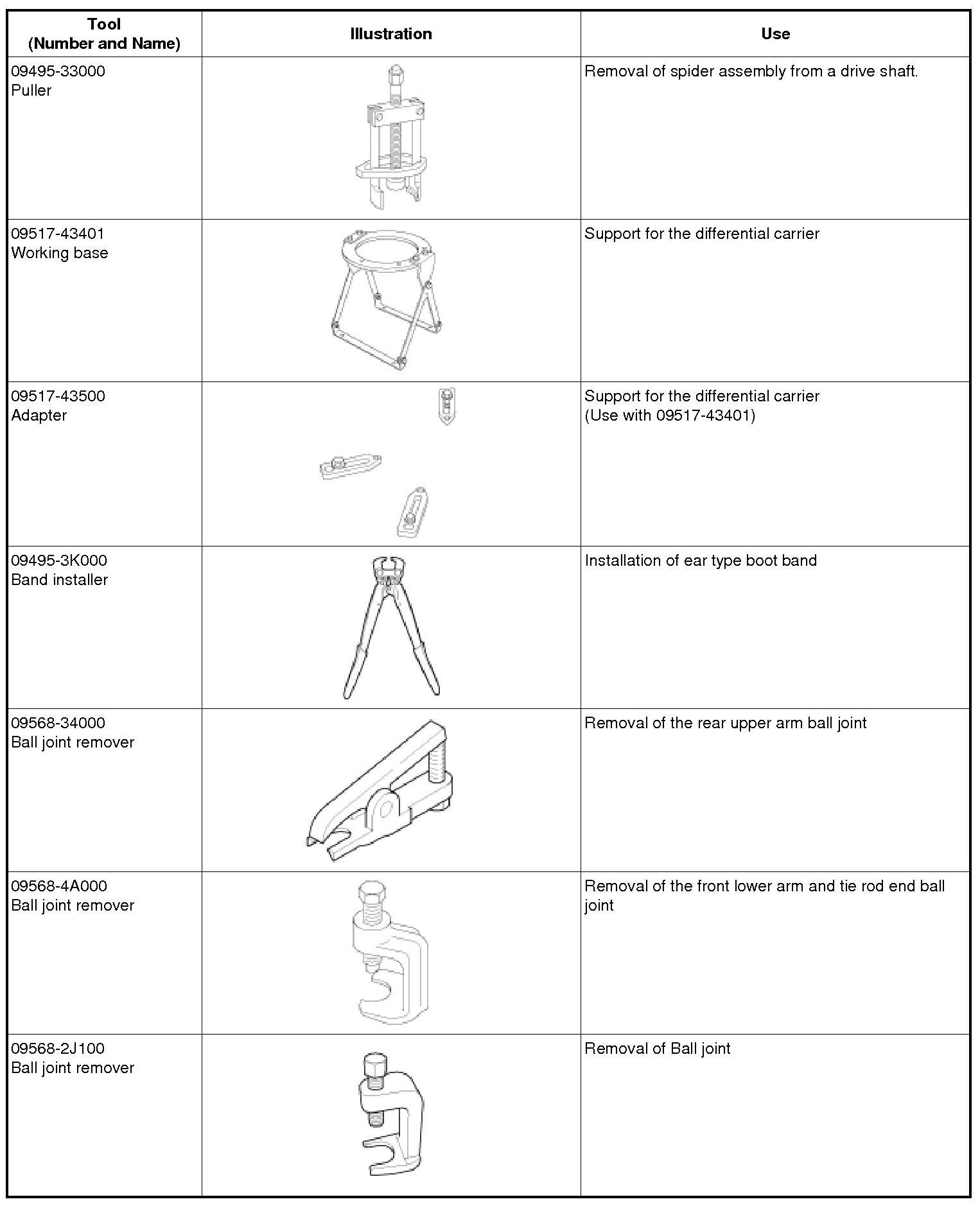 | Tool (Number and Name) | Illustration | Use |
|---|---|---|
| 09495-33000 Puller | | Removal of spider assembly from a drive shaft. |
| 09517-43401 Working base | | Support for the differential carrier |
| 09517-43500 Adapter | | Support for the differential carrier (Use with 09517-43401) |
| 09495-3K000 Band installer | | Installation of ear type boot band |
| 09568-34000 Ball joint remover | | Removal of the rear upper arm ball joint |
| 09568-4A000 Ball joint remover | | Removal of the front lower arm and tie rod end ball joint |
| 09568-2J100 Ball joint remover | | Removal of Ball joint |