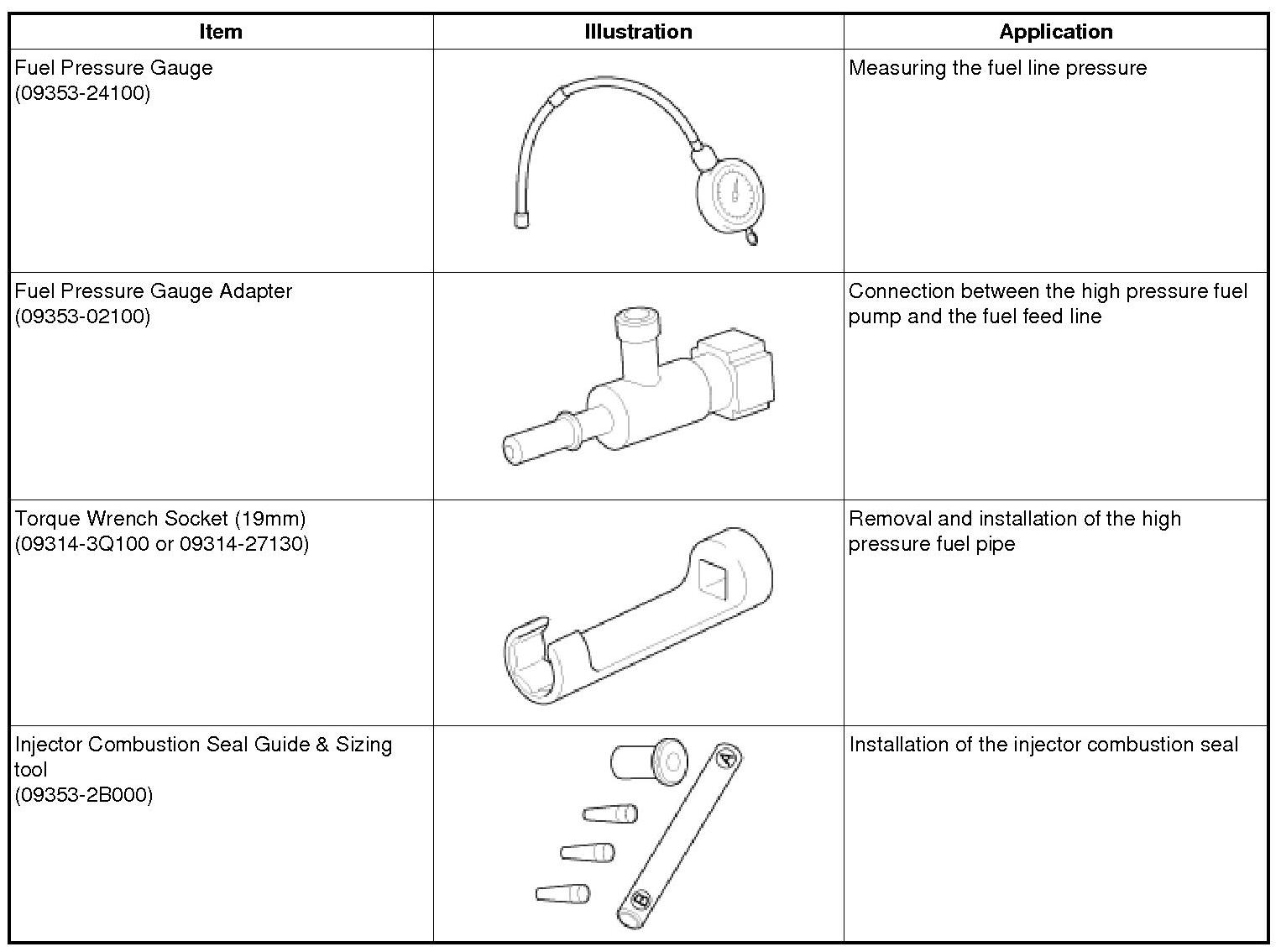 | Item | Illustration | Application |
|---|---|---|
| Fuel Pressure Gauge (09353-24100) | | Measuring the fuel line pressure |
| Fuel Pressure Gauge Adapter (09353-02100) | | Connection between the high pressure fuel pump and the fuel feed line |
| Torque Wrench Socket (19mm) (09314-3Q100 or 09314-27130) | | Removal and installation of the high pressure fuel pipe |
| Injector Combustion Seal Guide & Sizing tool (09353-2B000) | A B | Installation of the injector combustion seal |