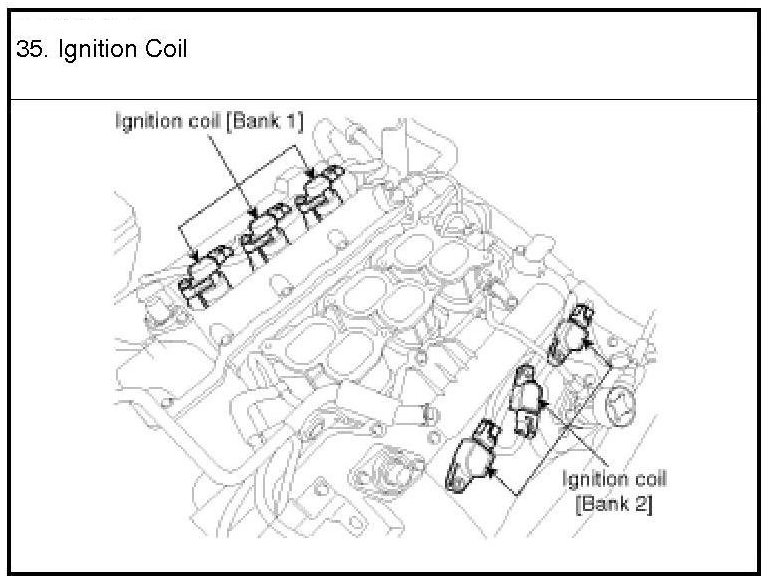 35. Ignition Coil

Ignition coil [Bank 1]

Ignition coil [Bank 2]