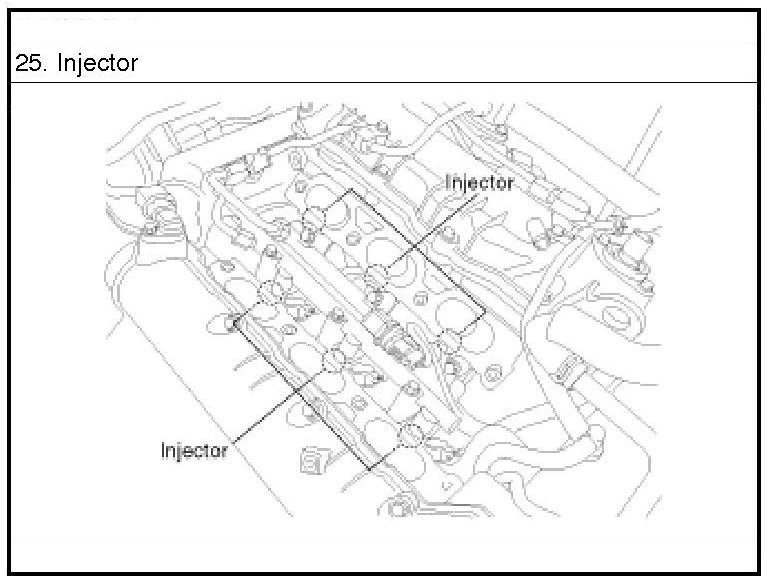 25. Injector

Injector

Injector