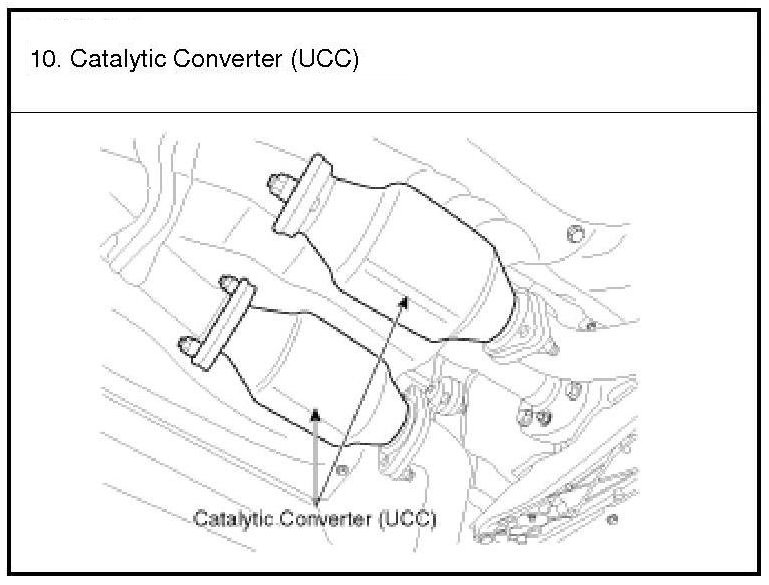 10. Catalytic Converter (UCC)

Catalytic Converter (UCC)