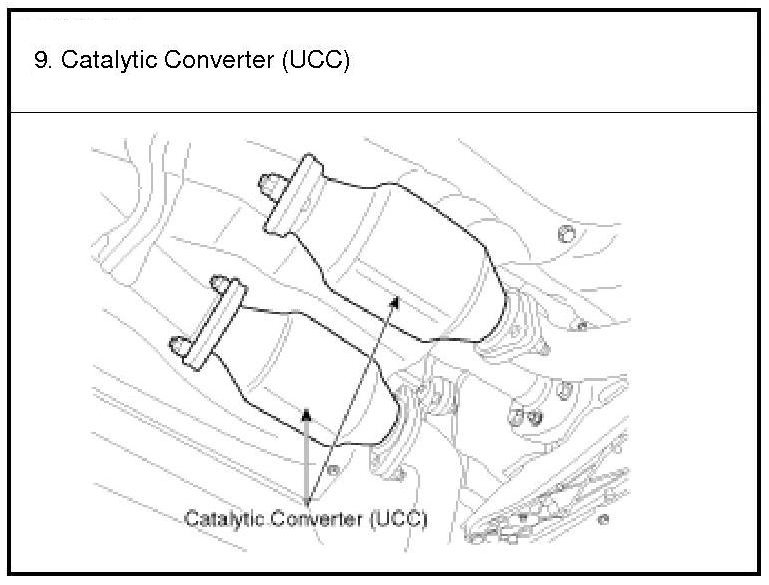 9. Catalytic Converter (UCC)

Catalytic Converter (UCC)