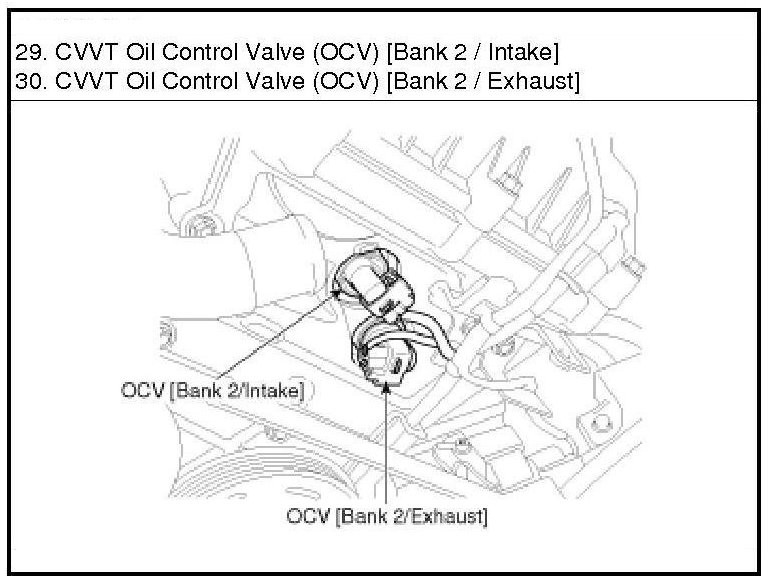 29. CVVT Oil Control Valve (OCV) [Bank 2 / Intake]
30. CVVT Oil Control Valve (OCV) [Bank 2 / Exhaust]

OCV [Bank 2/Intake]

OCV [Bank 2/Exhaust]