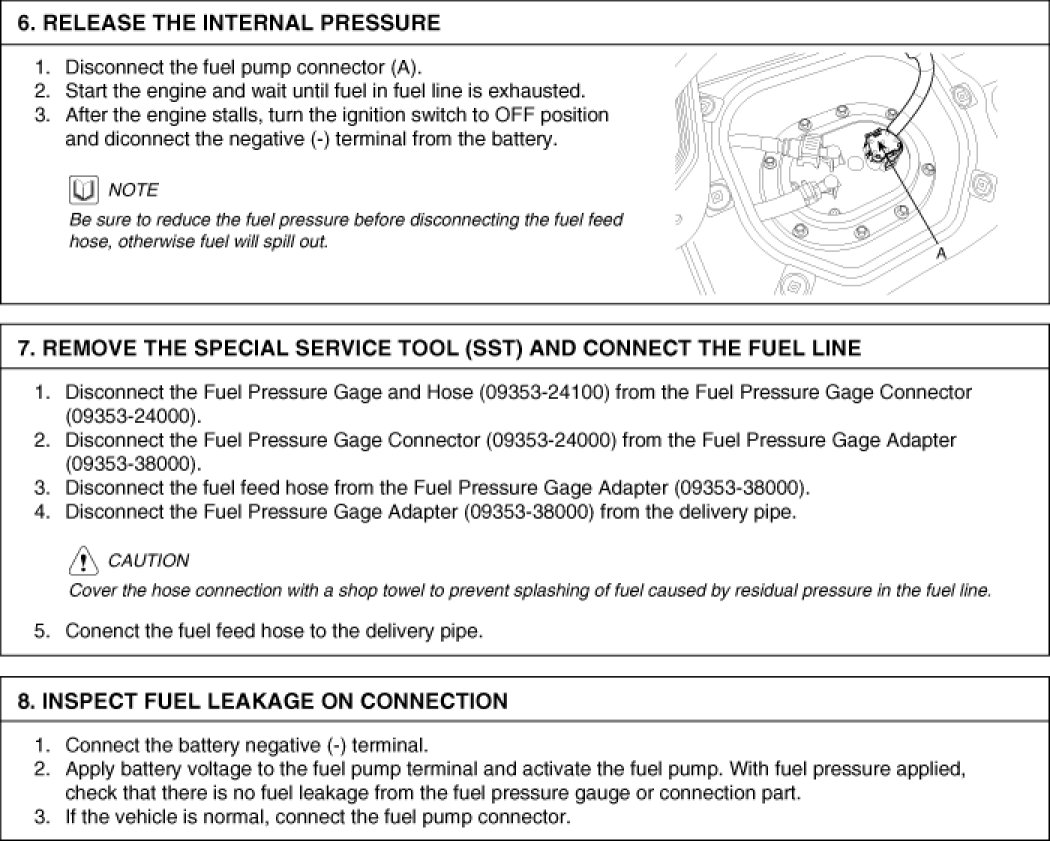 6. RELEASE THE INTERNAL PRESSURE

1. Disconnect the fuel pump connector (A).
2. Start the engine and wait until fuel in fuel line is exhausted.
3. After the engine stalls, turn the ignition switch to OFF position and diconnect the negative (-) terminal from the battery.

NOTE
Be sure to reduce the fuel pressure before disconnecting the fuel feed hose, otherwise fuel will spill out.

A

7. REMOVE THE SPECIAL SERVICE TOOL (SST) AND CONNECT THE FUEL LINE

1. Disconnect the Fuel Pressure Gage and Hose (09353-24100) from the Fuel Pressure Gage Connector (09353-24000).
2. Disconnect the Fuel Pressure Gage Connector (09353-24000) from the Fuel Pressure Gage Adapter (09353-38000).
3. Disconnect the fuel feed hose from the Fuel Pressure Gage Adapter (09353-38000).
4. Disconnect the Fuel Pressure Gage Adapter (09353-38000) from the delivery pipe.

CAUTION
Cover the hose connection with a shop towel to prevent splashing of fuel caused by residual pressure in the fuel line.

5. Conenct the fuel feed hose to the delivery pipe.

8. INSPECT FUEL LEAKAGE ON CONNECTION

1. Connect the battery negative (-) terminal.
2. Apply battery voltage to the fuel pump terminal and activate the fuel pump. With fuel pressure applied, check that there is no fuel leakage from the fuel pressure gauge or connection part.
3. If the vehicle is normal, connect the fuel pump connector.