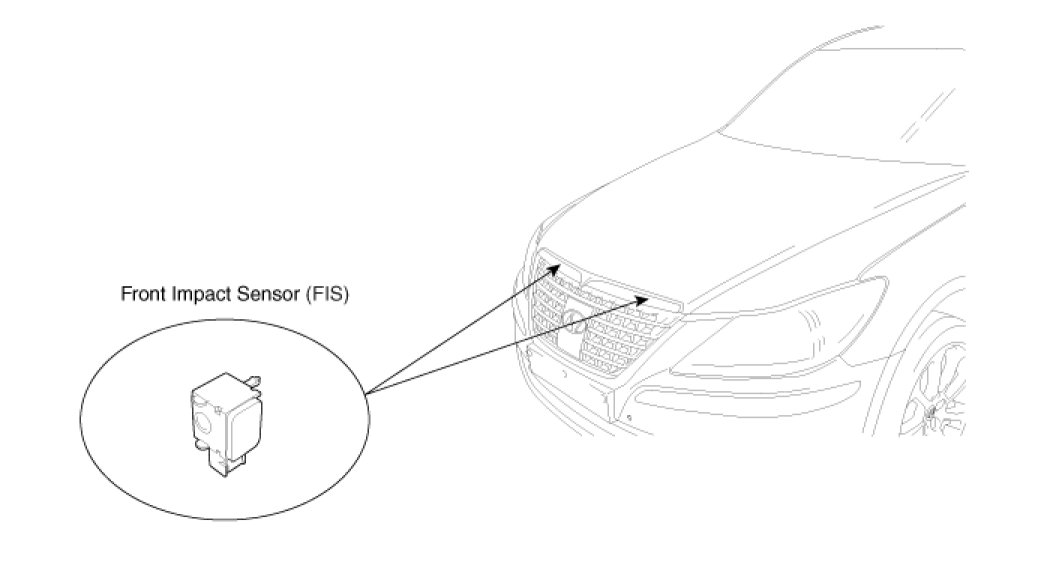 Front Impact Sensor (FIS)