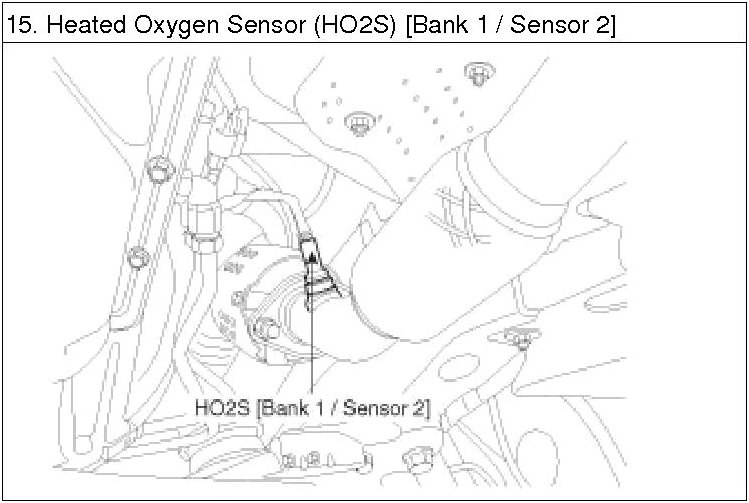 15. Heated Oxygen Sensor (HO2S) [Bank 1 / Sensor 2]

HO2S [Bank 1 / Sensor 2]