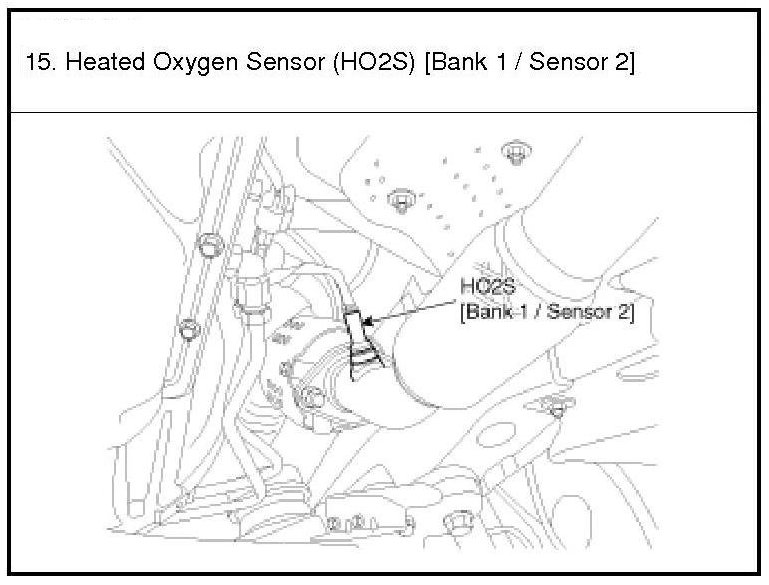 15. Heated Oxygen Sensor (HO2S) [Bank 1 / Sensor 2]

HO2S
[Bank 1 / Sensor 2]