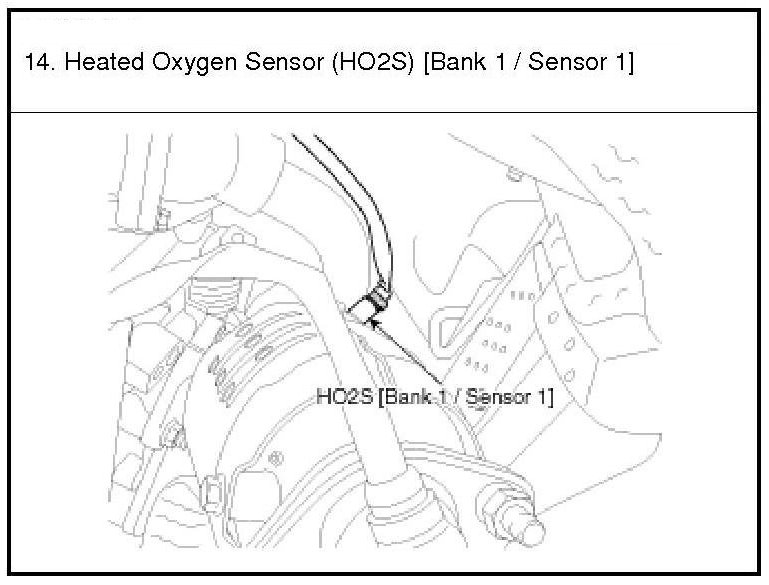 14. Heated Oxygen Sensor (HO2S) [Bank 1 / Sensor 1]

HO2S [Bank 1 / Sensor 1]