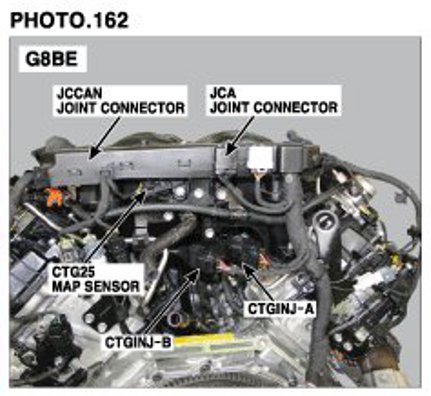 PHOTO.162

G8BE

JCCAN
JOINT CONNECTOR

JCA
JOINT CONNECTOR

CTG25
MAP SENSOR

CTGINJ-A

CTGINJ-B