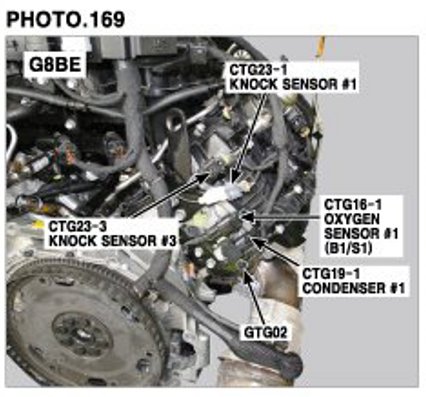 PHOTO.169

G8BE

CTG23-1
KNOCK SENSOR #1

CTG23-3
KNOCK SENSOR #3

CTG16-1
OXYGEN
SENSOR #1
(B1/S1)

CTG19-1
CONDENSER #1

GTG02