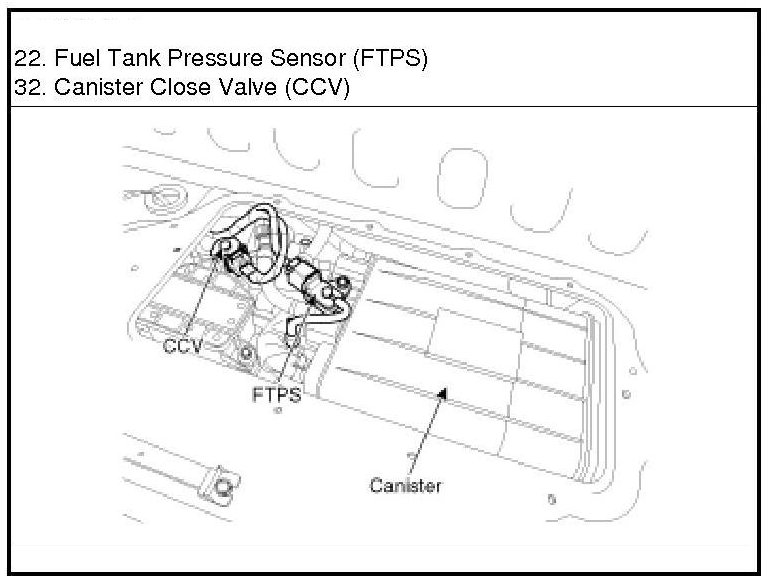 22. Fuel Tank Pressure Sensor (FTPS)
32. Canister Close Valve (CCV)

CCV
FTPS
Canister