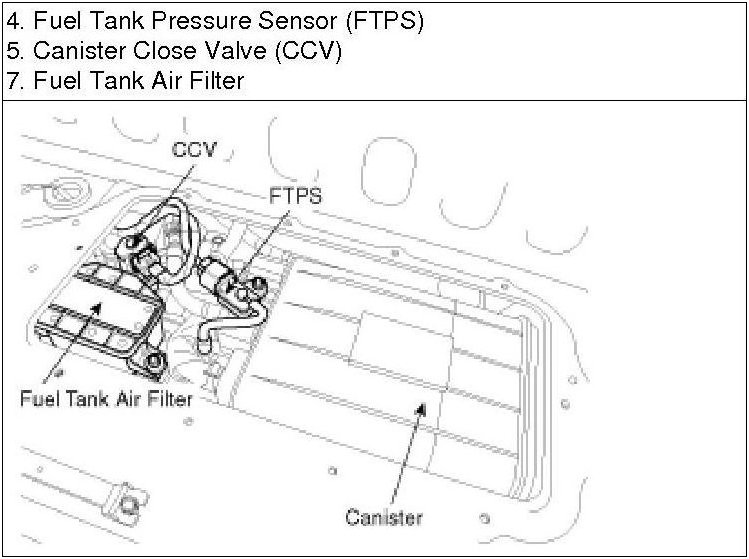 4. Fuel Tank Pressure Sensor (FTPS)
5. Canister Close Valve (CCV)
7. Fuel Tank Air Filter

CCV
FTPS
Fuel Tank Air Filter
Canister