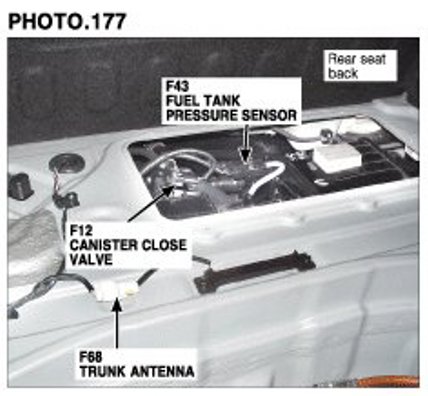 PHOTO.177

Rear seat back

F43
FUEL TANK
PRESSURE SENSOR

F12
CANISTER CLOSE
VALVE

F68
TRUNK ANTENNA