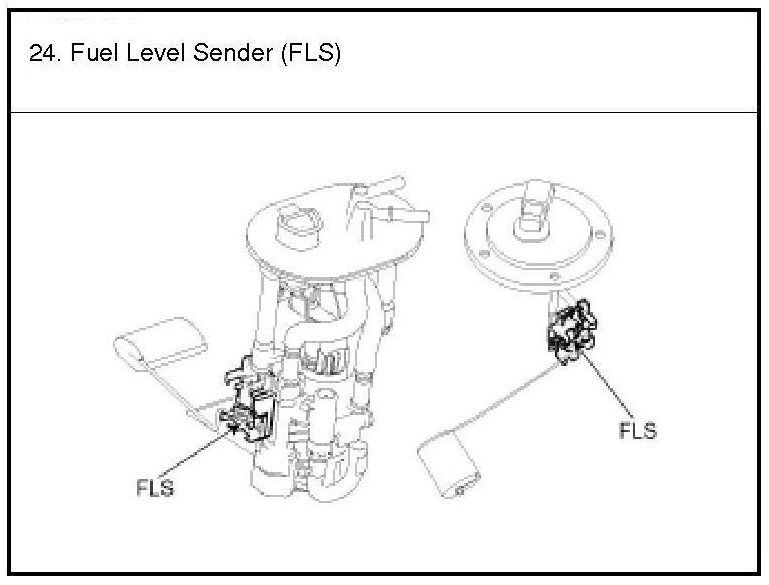 24. Fuel Level Sender (FLS)

FLS

FLS