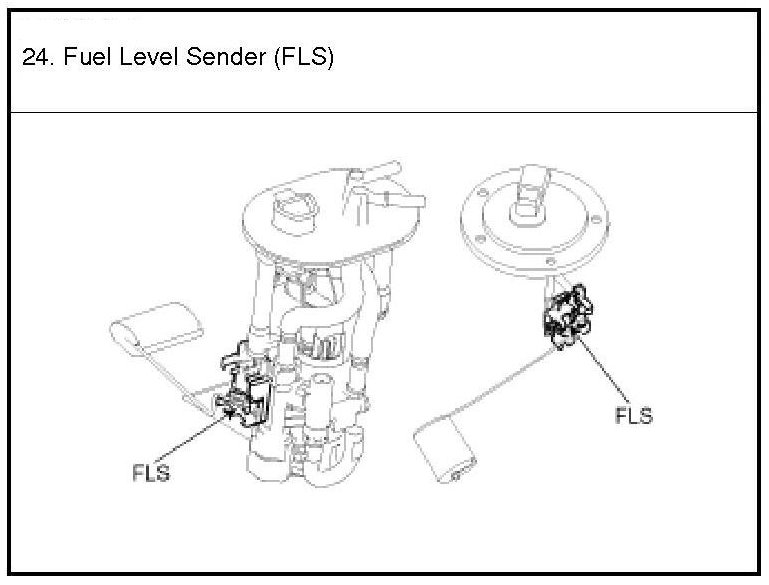 24. Fuel Level Sender (FLS)

FLS

FLS