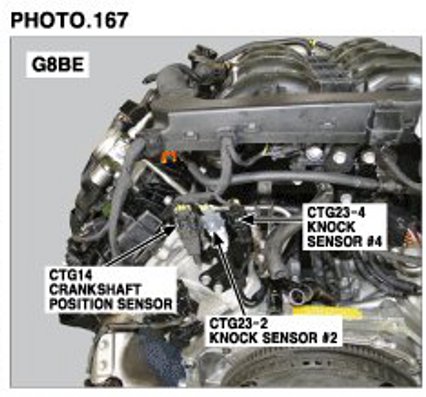 PHOTO.167

G8BE

CTG23-4
KNOCK
SENSOR #4

CTG14
CRANKSHAFT
POSITION SENSOR

CTG23-2
KNOCK SENSOR #2