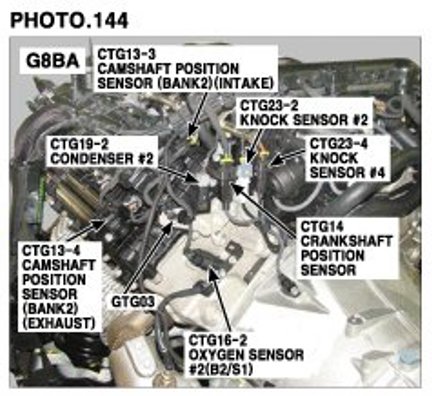 PHOTO.144

G8BA

CTG13-3
CAMSHAFT POSITION
SENSOR (BANK2)(INTAKE)

CTG23-2
KNOCK SENSOR #2

CTG19-2
CONDENSER #2

CTG23-4
KNOCK
SENSOR #4

CTG14
CRANKSHAFT
POSITION
SENSOR

CTG13-4
CAMSHAFT
POSITION
SENSOR
(BANK2)
(EXHAUST)

GTG03

CTG16-2
OXYGEN SENSOR
#2(B2/S1)