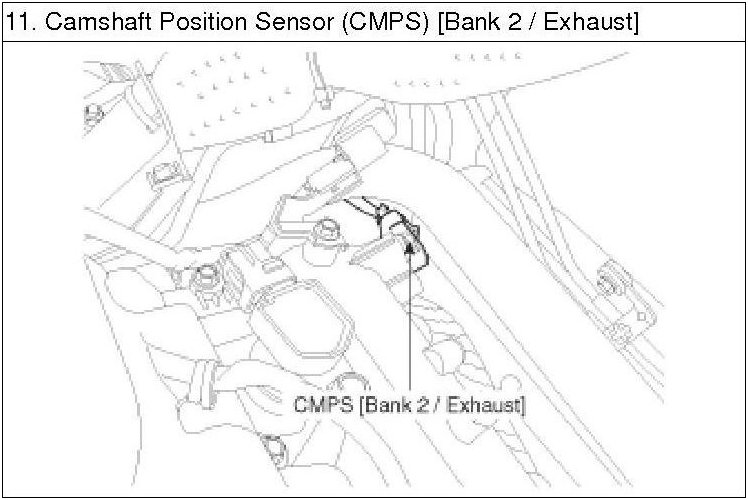 11. Camshaft Position Sensor (CMPS) [Bank 2 / Exhaust]

CMPS [Bank 2 / Exhaust]