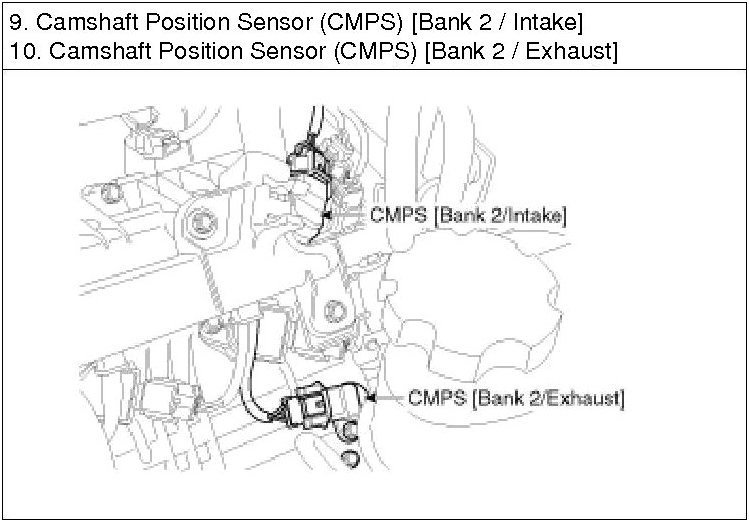 9. Camshaft Position Sensor (CMPS) [Bank 2 / Intake]
10. Camshaft Position Sensor (CMPS) [Bank 2 / Exhaust]

CMPS [Bank 2/Intake]

CMPS [Bank 2/Exhaust]