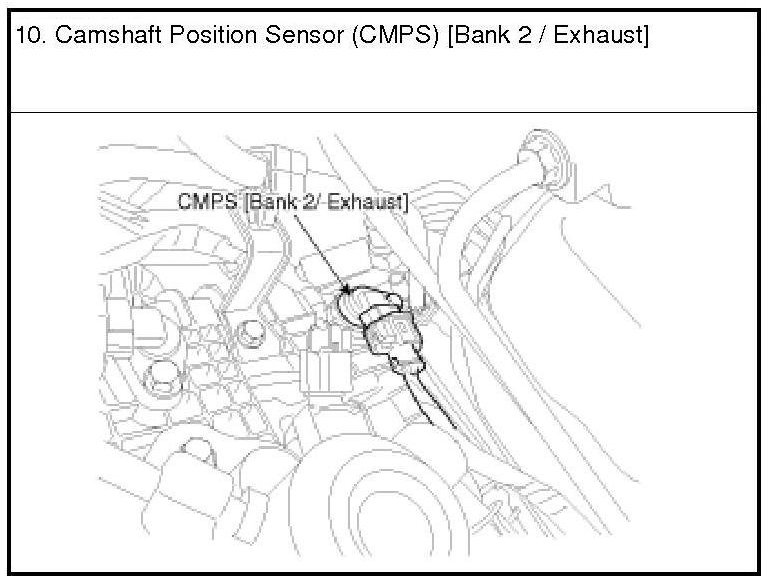 10. Camshaft Position Sensor (CMPS) [Bank 2 / Exhaust]

CMPS [Bank 2/ Exhaust]