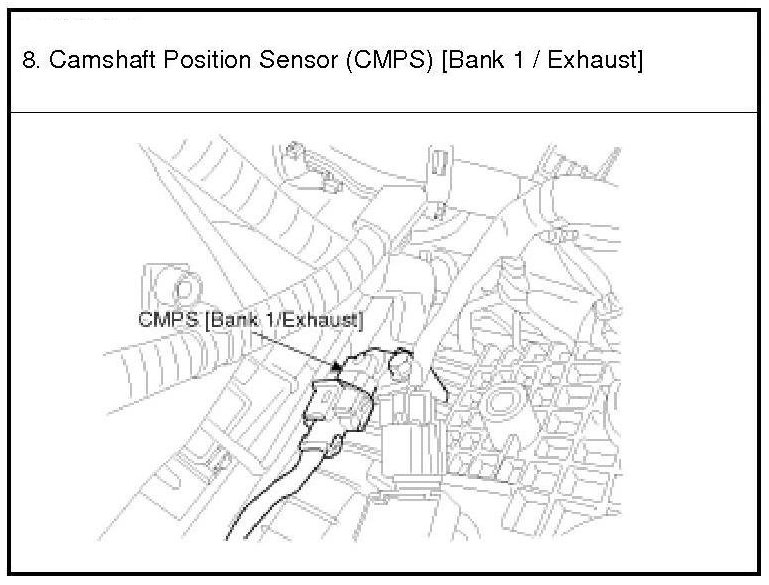 8. Camshaft Position Sensor (CMPS) [Bank 1 / Exhaust]

CMPS [Bank 1/Exhaust]