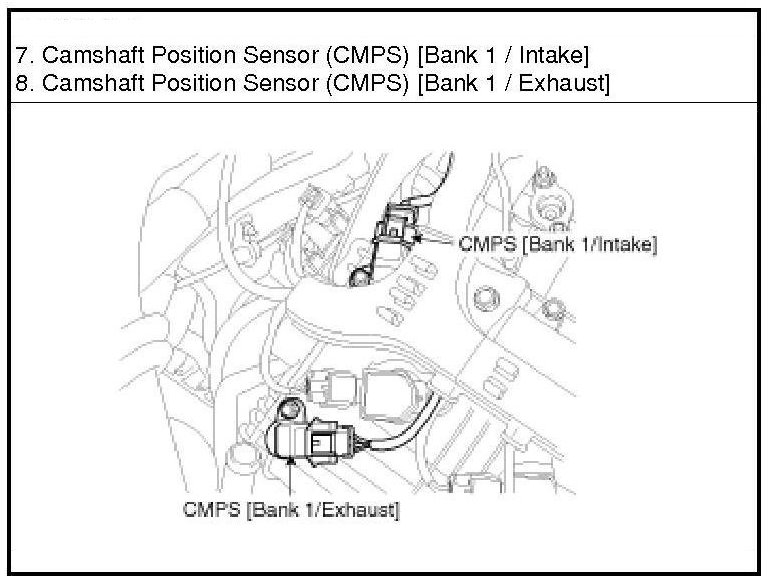 7. Camshaft Position Sensor (CMPS) [Bank 1 / Intake]
8. Camshaft Position Sensor (CMPS) [Bank 1 / Exhaust]

CMPS [Bank 1/Intake]

CMPS [Bank 1/Exhaust]