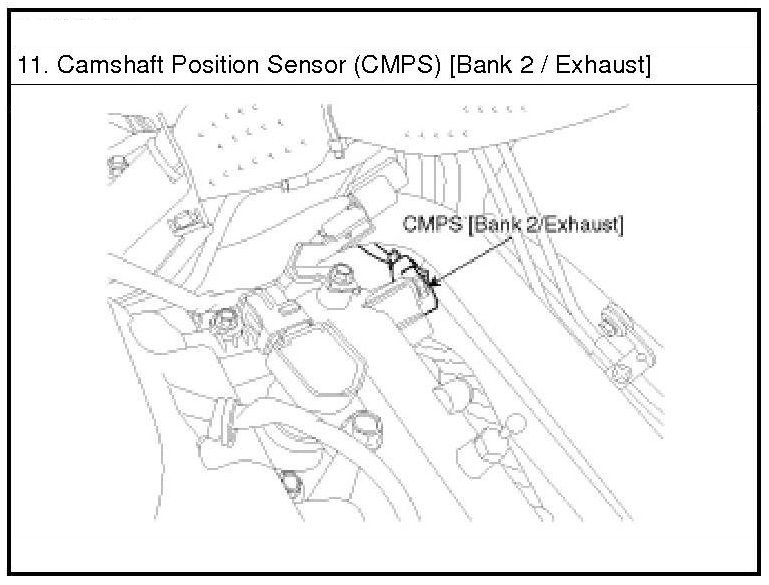 11. Camshaft Position Sensor (CMPS) [Bank 2 / Exhaust]

CMPS [Bank 2/Exhaust]