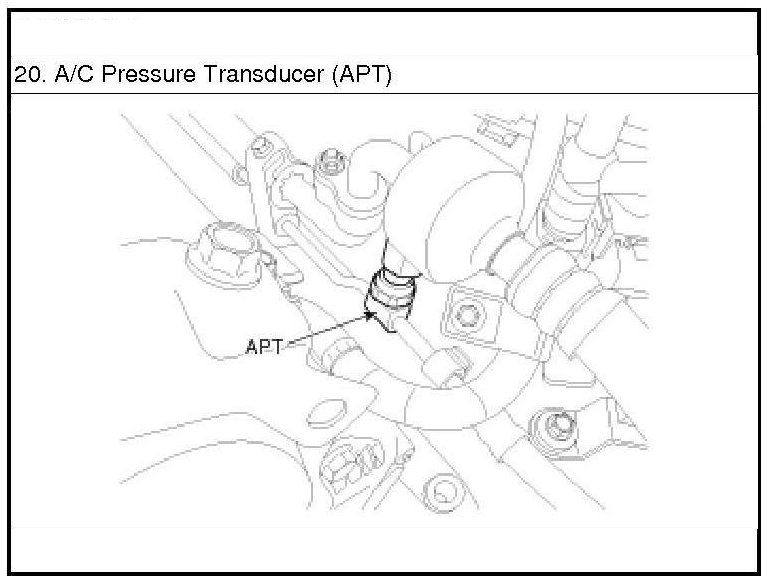 20. A/C Pressure Transducer (APT)

APT