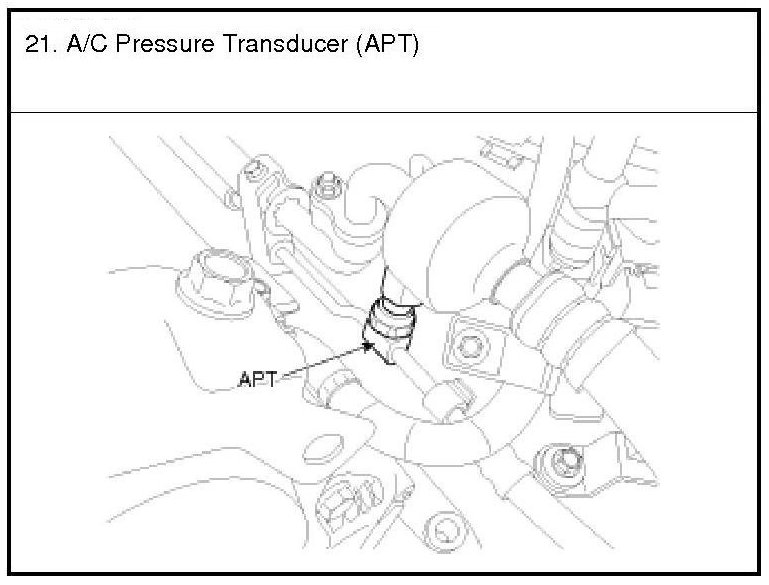 21. A/C Pressure Transducer (APT)

APT