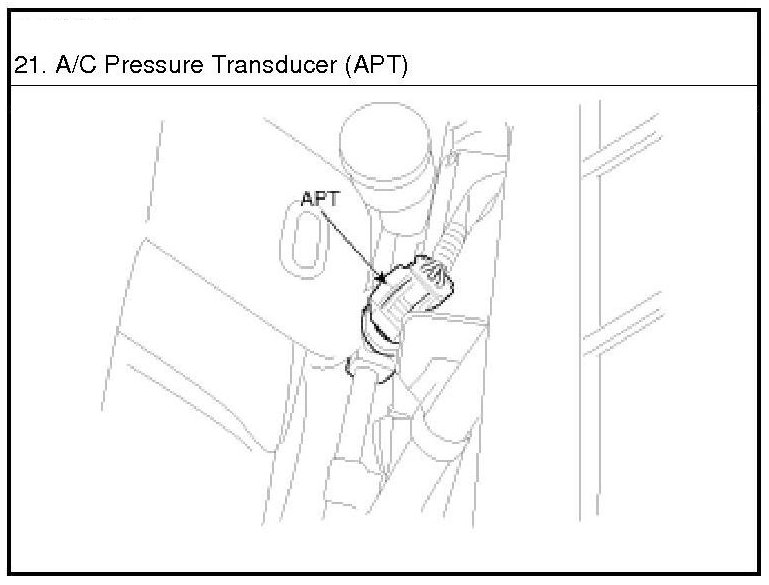 21. A/C Pressure Transducer (APT)

APT