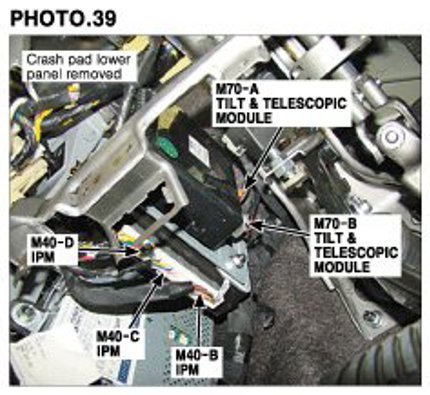 PHOTO.39

Crash pad lower panel removed

M70-A
TILT & TELESCOPIC MODULE

M70-B
TILT & TELESCOPIC MODULE

M40-D
IPM

M40-C
IPM

M40-B
IPM