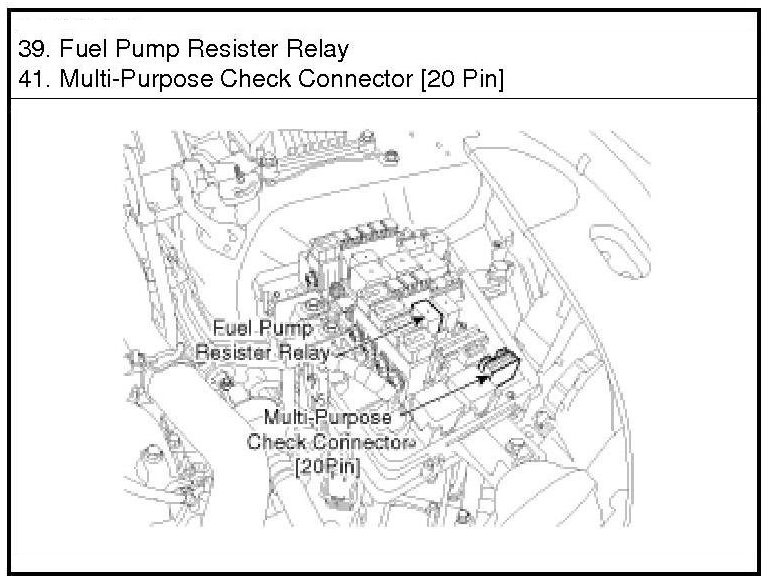 39. Fuel Pump Resister Relay
41. Multi-Purpose Check Connector [20 Pin]

Fuel Pump
Resister Relay

Multi-Purpose
Check Connector
[20Pin]