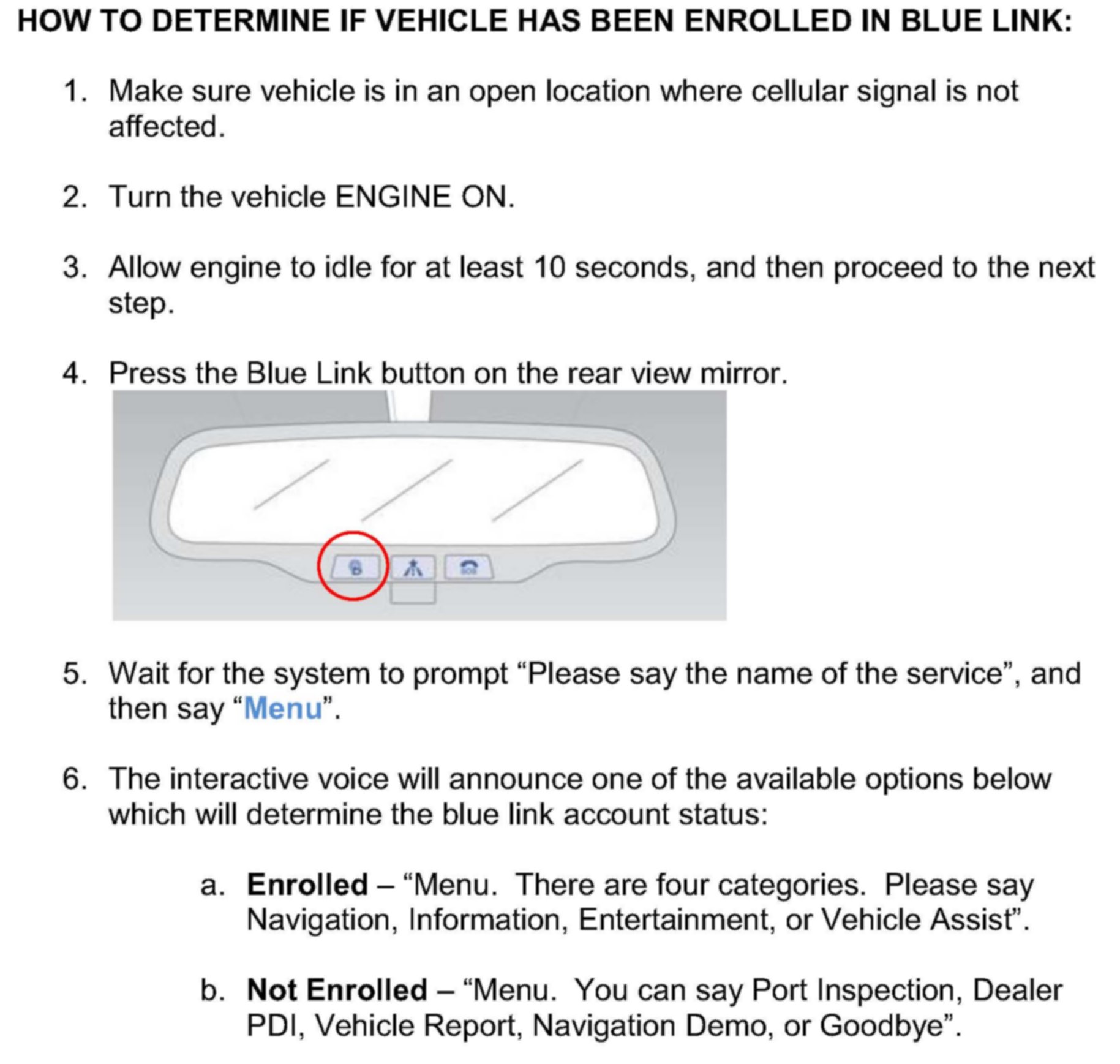 HOW TO DETERMINE IF VEHICLE HAS BEEN ENROLLED IN BLUE LINK:

1. Make sure vehicle is in an open location where cellular signal is not affected.

2. Turn the vehicle ENGINE ON.

3. Allow engine to idle for at least 10 seconds, and then proceed to the next step.

4. Press the Blue Link button on the rear view mirror.

5. Wait for the system to prompt “Please say the name of the service”, and then say “Menu”.

6. The interactive voice will announce one of the available options below which will determine the blue link account status:

a. Enrolled – “Menu. There are four categories. Please say Navigation, Information, Entertainment, or Vehicle Assist”.

b. Not Enrolled – “Menu. You can say Port Inspection, Dealer PDI, Vehicle Report, Navigation Demo, or Goodbye”.