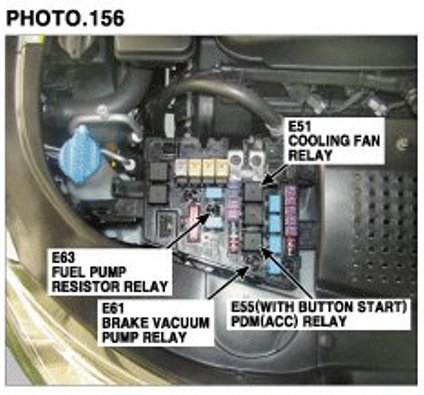 PHOTO.156

E51
COOLING FAN
RELAY

E63
FUEL PUMP
RESISTOR RELAY

E61
BRAKE VACUUM
PUMP RELAY

E55(WITH BUTTON START)
PDM(ACC) RELAY