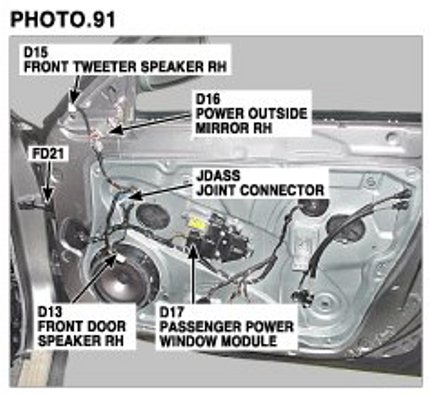 PHOTO.91

D15
FRONT TWEETER SPEAKER RH

D16
POWER OUTSIDE
MIRROR RH

FD21

JDASS
JOINT CONNECTOR

D13
FRONT DOOR
SPEAKER RH

D17
PASSENGER POWER
WINDOW MODULE