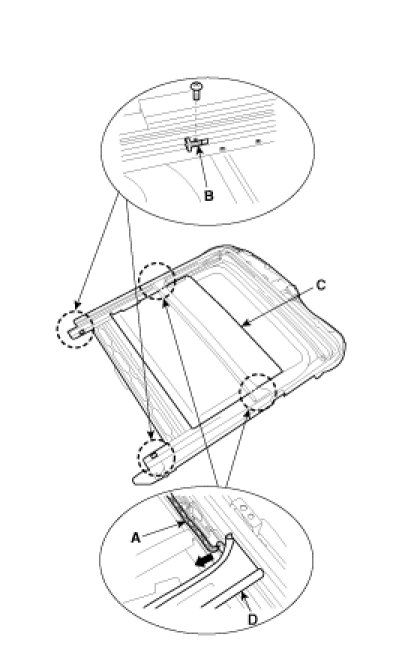 B
C
A
D