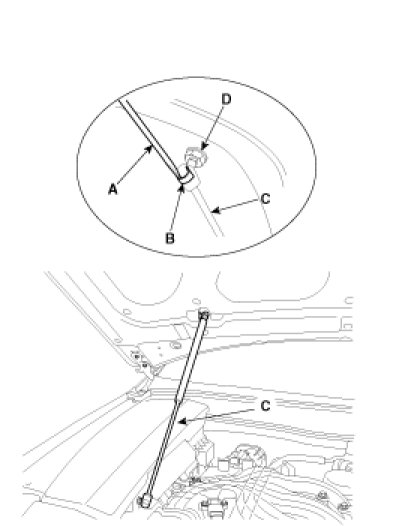 D
A
C
B
C