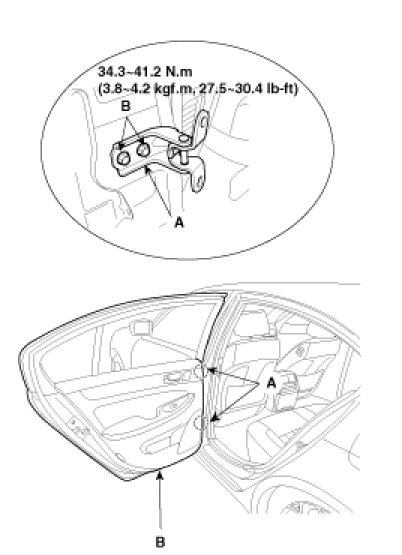 34.3~41.2 N.m
(3.8~4.2 kgf.m, 27.5~30.4 lb-ft)

B

A

A

B