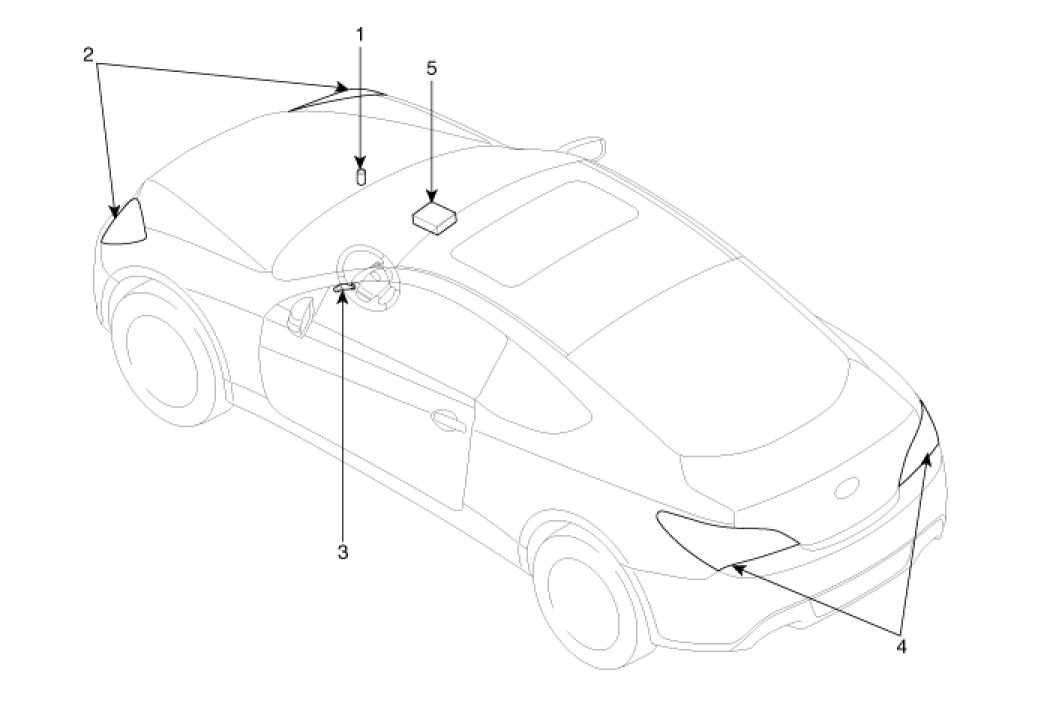 2
1
5
3
4