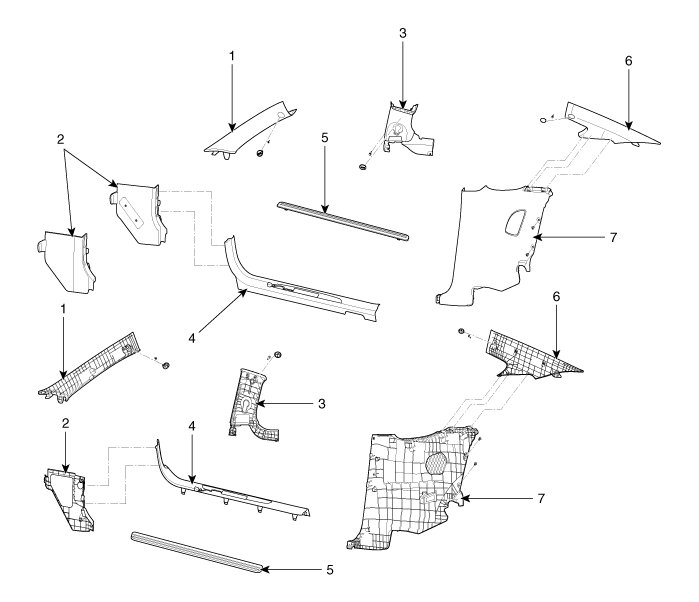 1
3
6
2
5
7
4
1
6
3
2
4
7
5