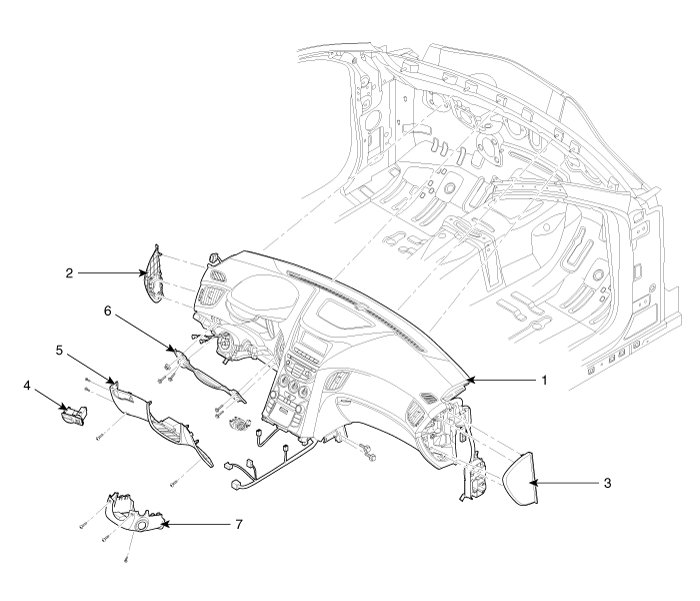 2
6
5
4
1
3
7